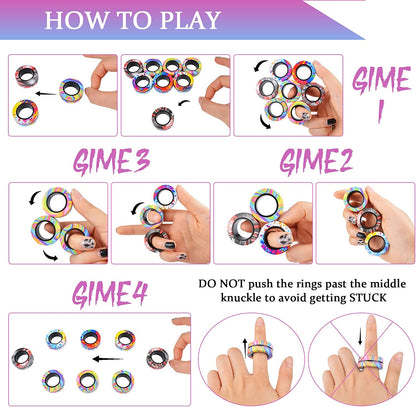 HOW TO PLAY

GIME 1

GIME3

GIME2

GIME4

DO NOT push the rings past the middle knuckle to avoid getting STUCK