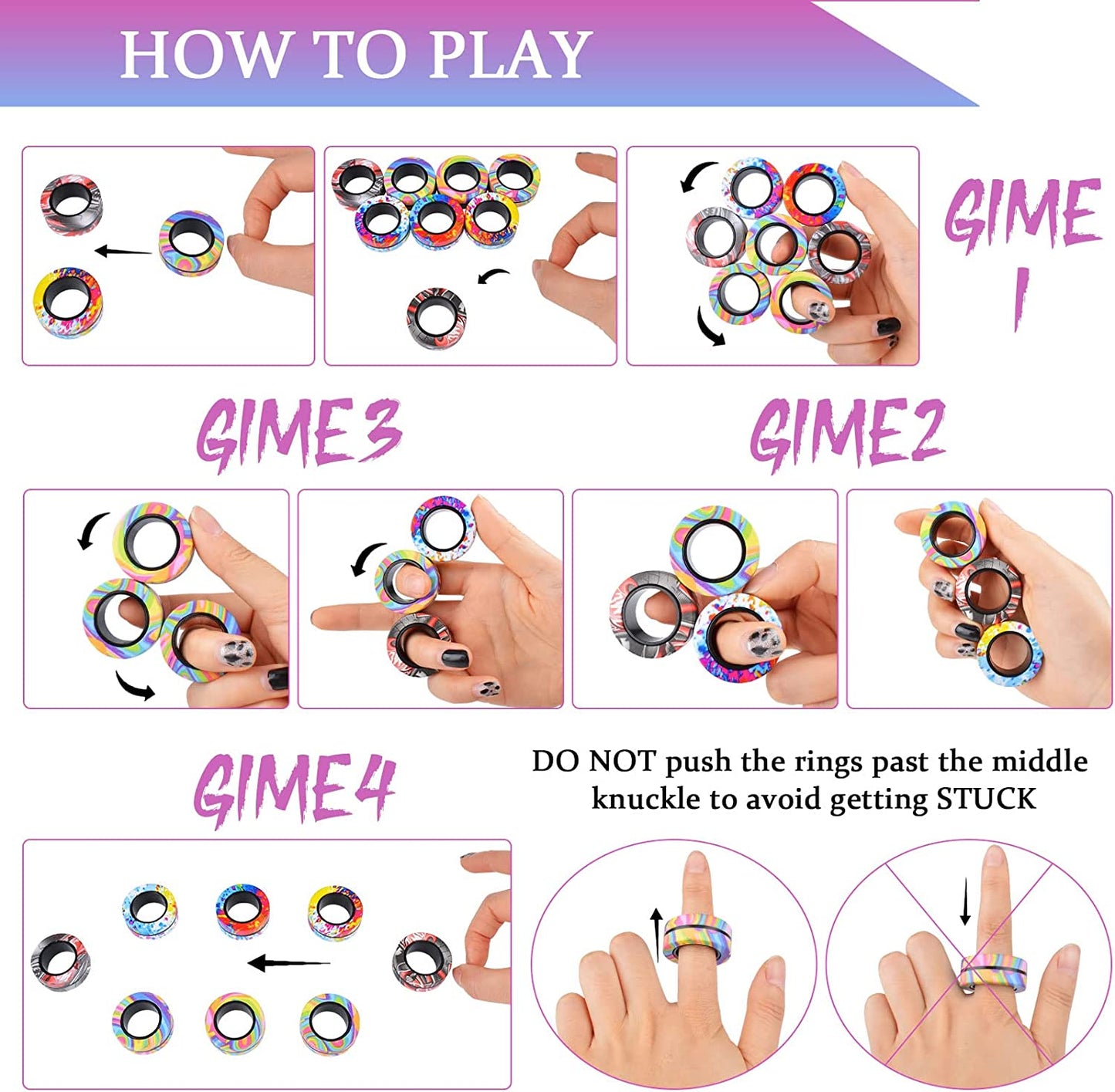 HOW TO PLAY

GIME 1

GIME3

GIME2

GIME4

DO NOT push the rings past the middle knuckle to avoid getting STUCK